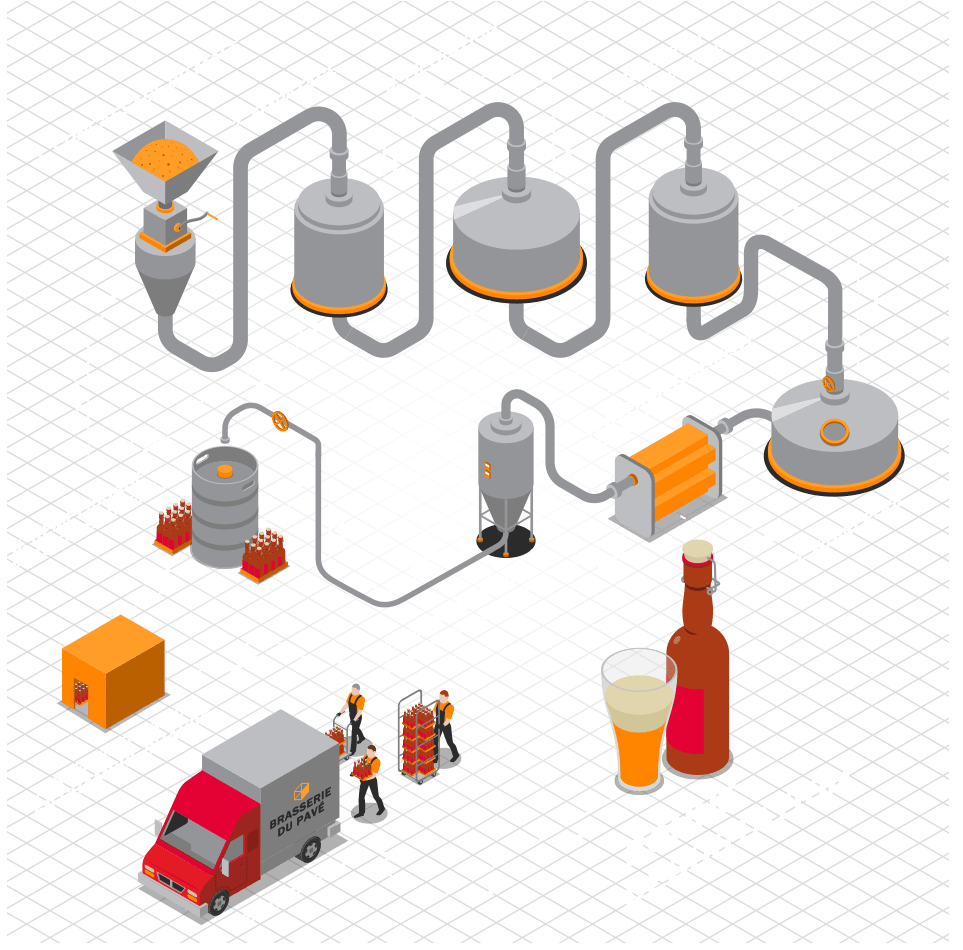 BRASSERIE DU PAVÉ